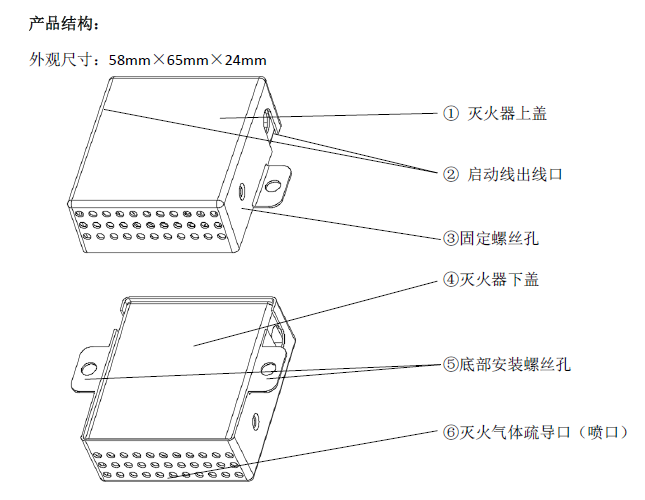 产品结构：

外观尺寸：58mm×65mm×24mm

① 灭火器上盖

② 启动线出线口

③固定螺丝孔

④灭火器下盖

⑤底部安装螺丝孔

⑥灭火气体疏导口（喷口）